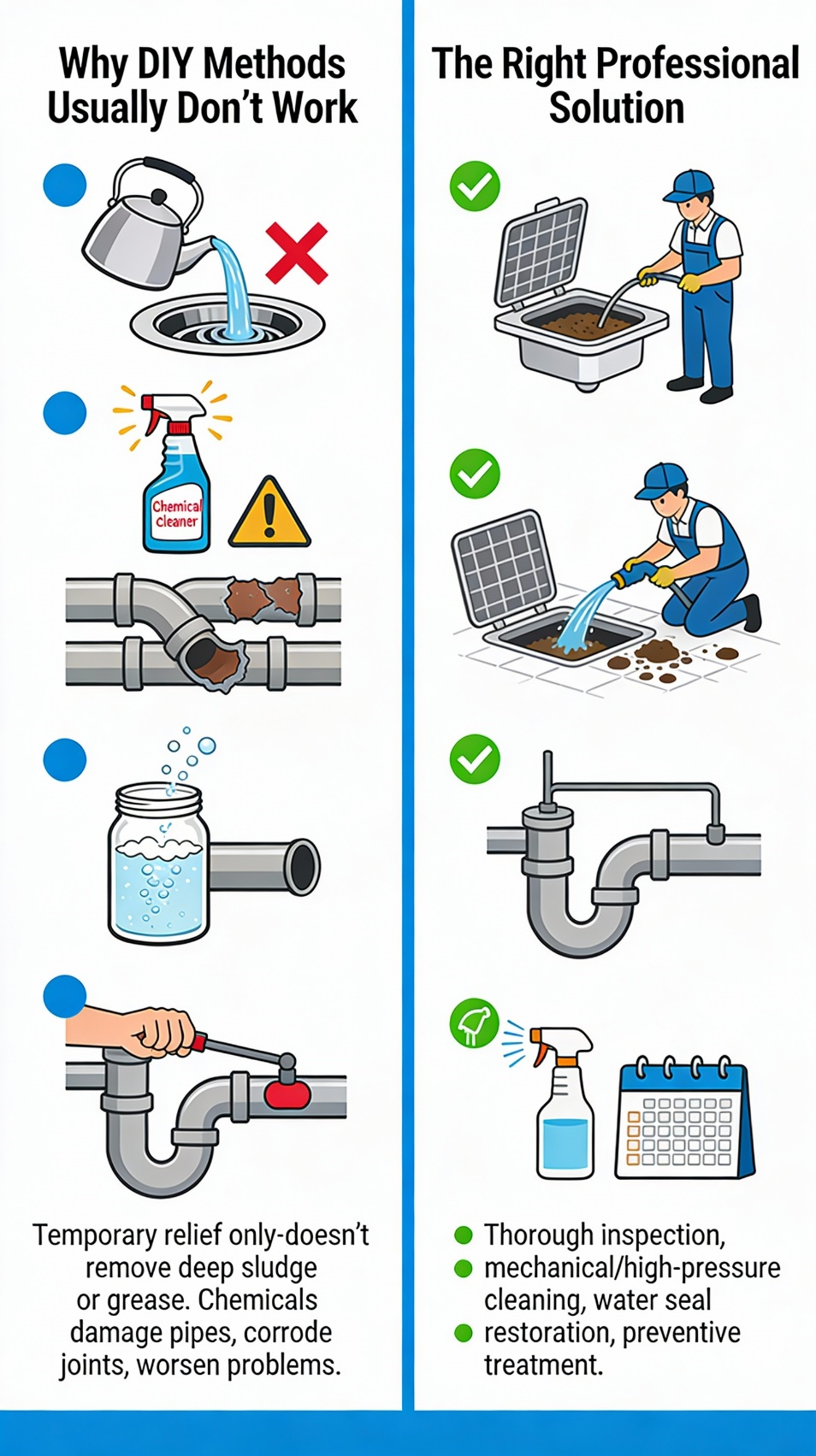 Why DIY Methods Usually Don't Work

Chemical Cleaner

Temporary relief only-doesn't remove deep sludge or grease. Chemicals damage pipes, corrode joints, worsen problems.

The Right Professional Solution

Thorough inspection,
mechanical/high-pressure cleaning, water seal
restoration, preventive treatment.