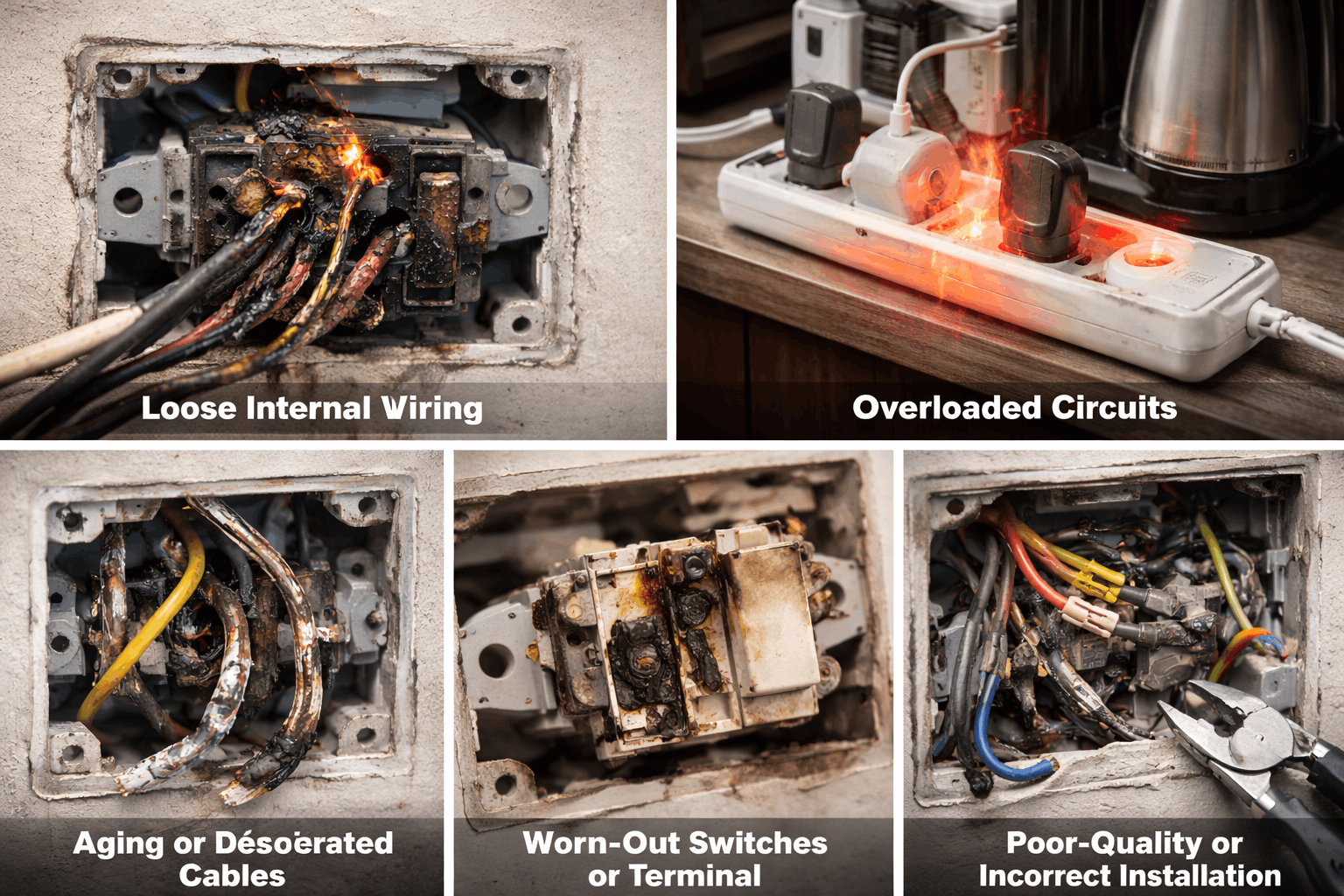 Loose Internal Wiring

Overloaded Circuits

Aging or Désoërated Cables

Worn-Out Switches or Terminal

Poor-Quality or Incorrect Installation