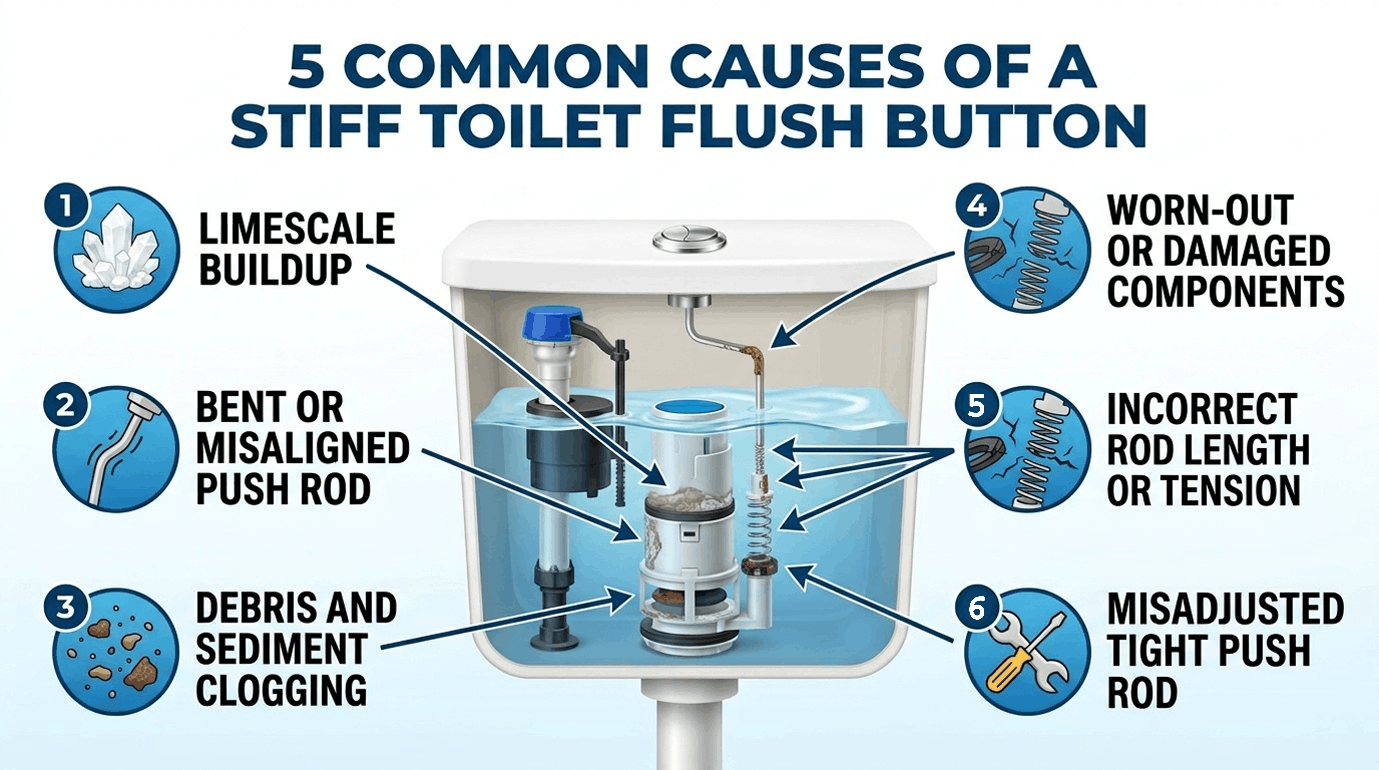 5 COMMON CAUSES OF A STIFF TOILET FLUSH BUTTON

1 LIMESCALE BUILDUP

2 BENT OR MISALIGNED PUSH ROD

3 DEBRIS AND SEDIMENT CLOGGING

4 WORN-OUT OR DAMAGED COMPONENTS

5 INCORRECT ROD LENGTH OR TENSION

6 MISADJUSTED TIGHT PUSH ROD