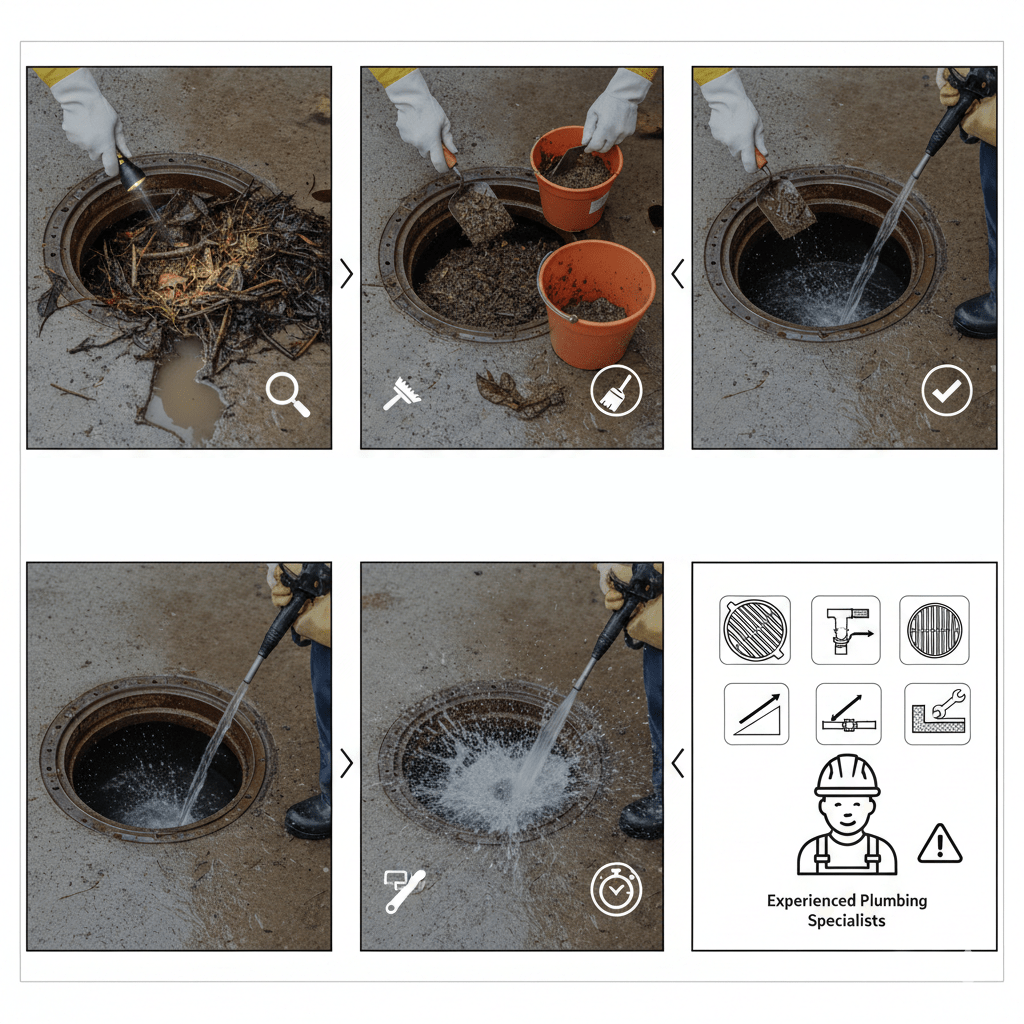 Experienced Plumbing Specialists